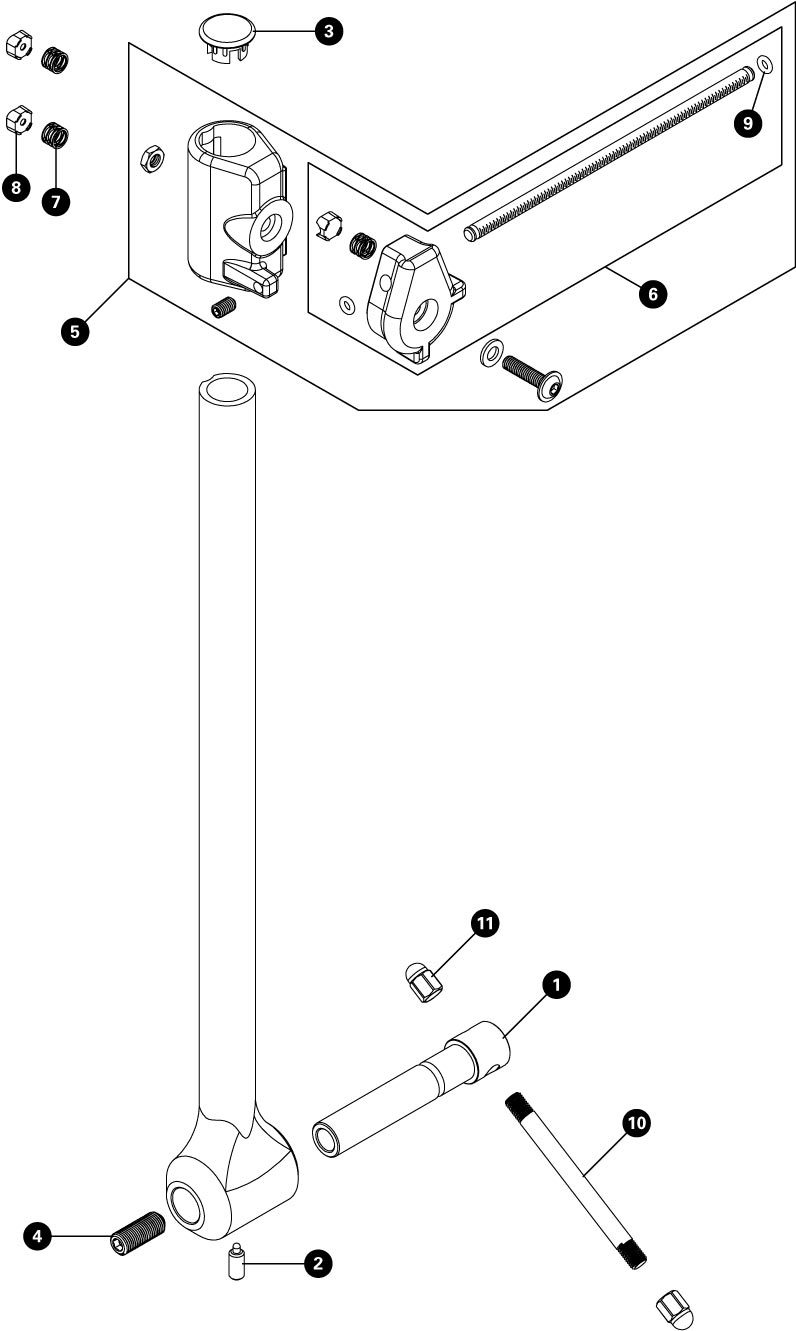 3
9
8
7
6
5
11
1
10
4
2